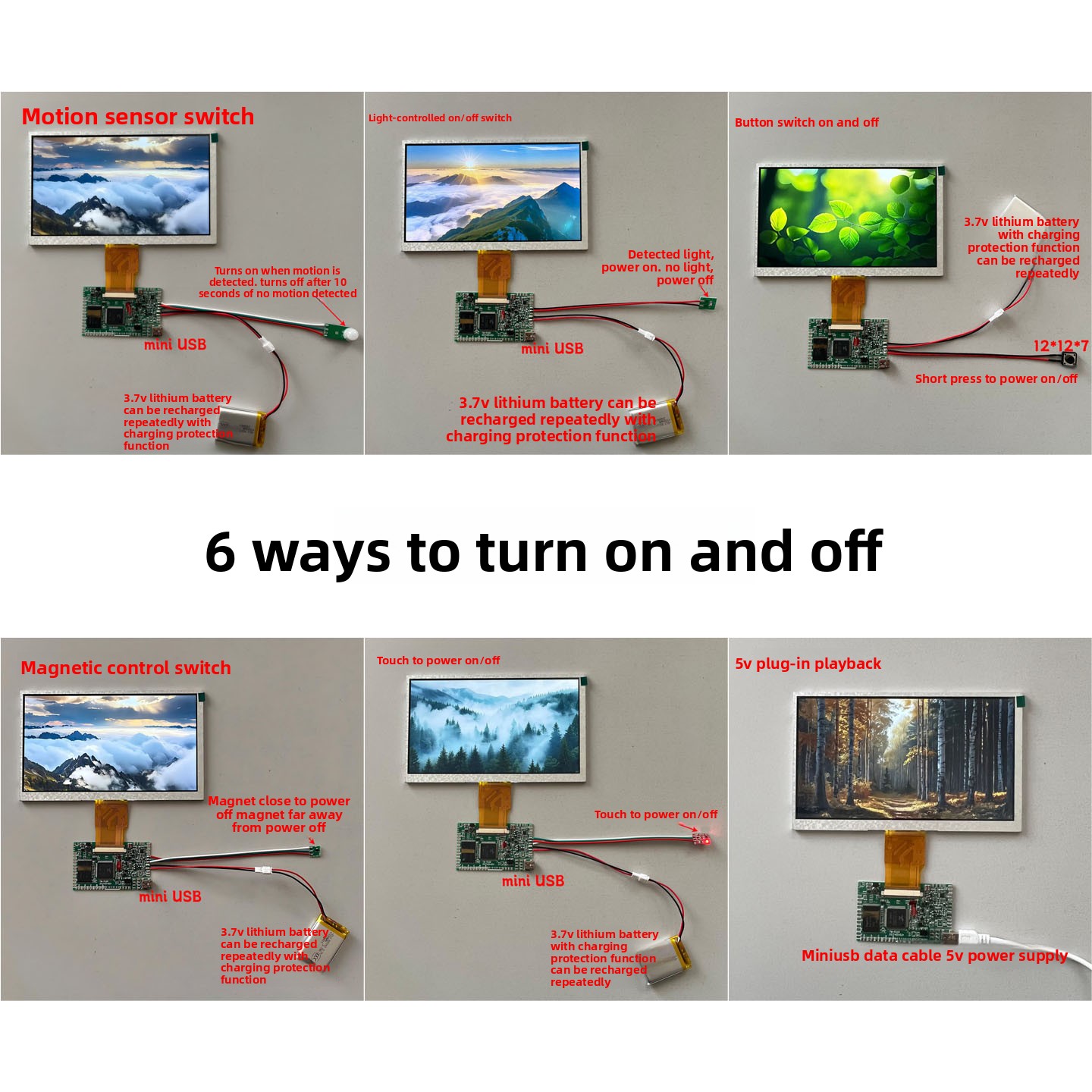 Motion sensor switch

Turns on when motion is detected. turns off after 10 seconds of no motion detected

mini USB

3.7v lithium battery can be recharged repeatedly with charging protection function

Light-controlled on/off switch

Detected light, power on. no light, power off

mini USB

3.7v lithium battery can be recharged repeatedly with charging protection function

Button switch on and off

3.7v lithium battery with charging protection function can be recharged repeatedly

12*12*7

Short press to power on/off

6 ways to turn on and off

Magnetic control switch

Magnet close to power off magnet far away from power off

mini USB

3.7v lithium battery can be recharged repeatedly with charging protection function

Touch to power on/off

Touch to power on/off

mini USB

3.7v lithium battery with charging protection function can be recharged repeatedly

5v plug-in playback

Miniusb data cable 5v power supply